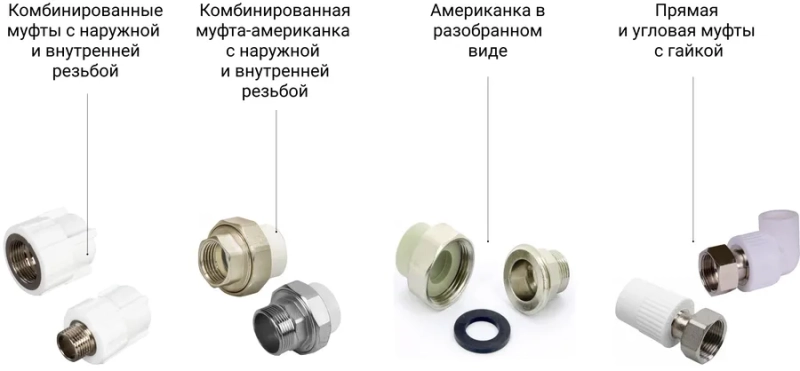 Комбинированные муфты с наружной и внутренней резьбой

Комбинированная муфта-американка с наружной и внутренней резьбой

Американка в разобранном виде

Прямая и угловая муфты с гайкой